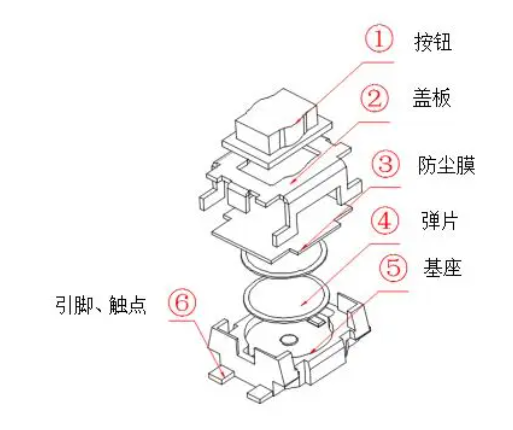 ① 按钮
② 盖板
③ 防尘膜
④ 弹片
⑤ 基座
引脚、触点 ⑥